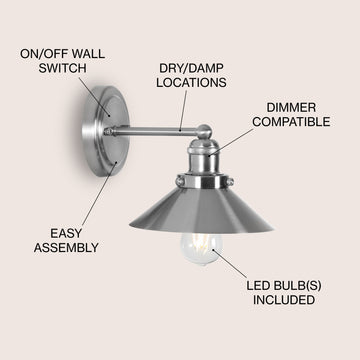 ON/OFF WALL SWITCH

DRY/DAMP LOCATIONS

DIMMER COMPATIBLE

EASY ASSEMBLY

LED BULB(S) INCLUDED